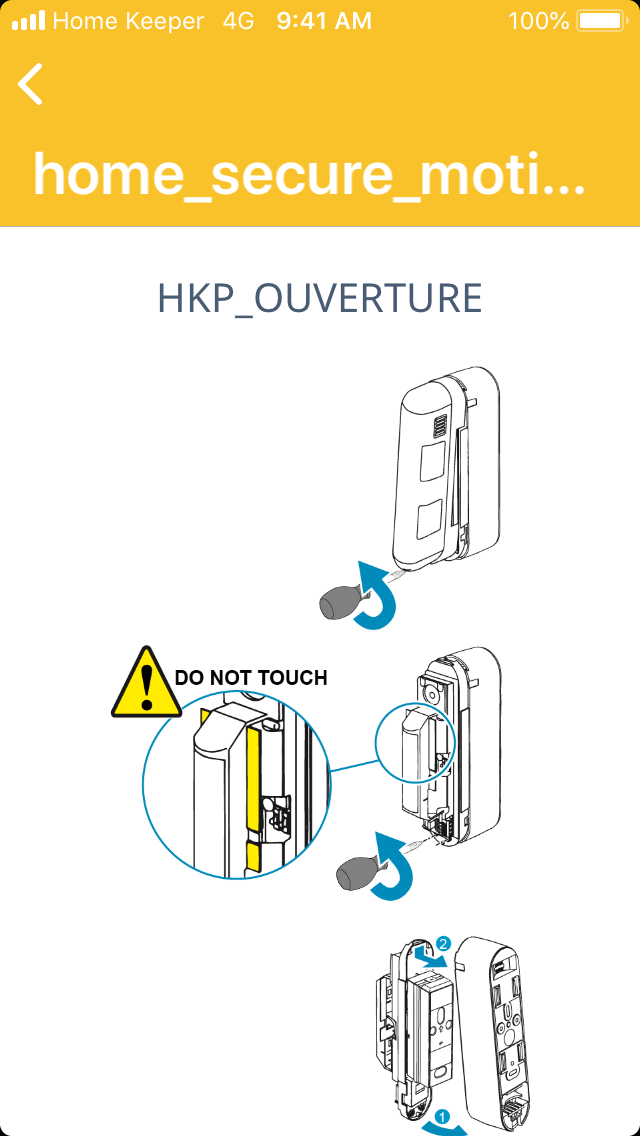 Home Keeper 4G 9:41 AM 100%

home_secure_moti...

HKP_OUVERTURE

DO NOT TOUCH

2

1